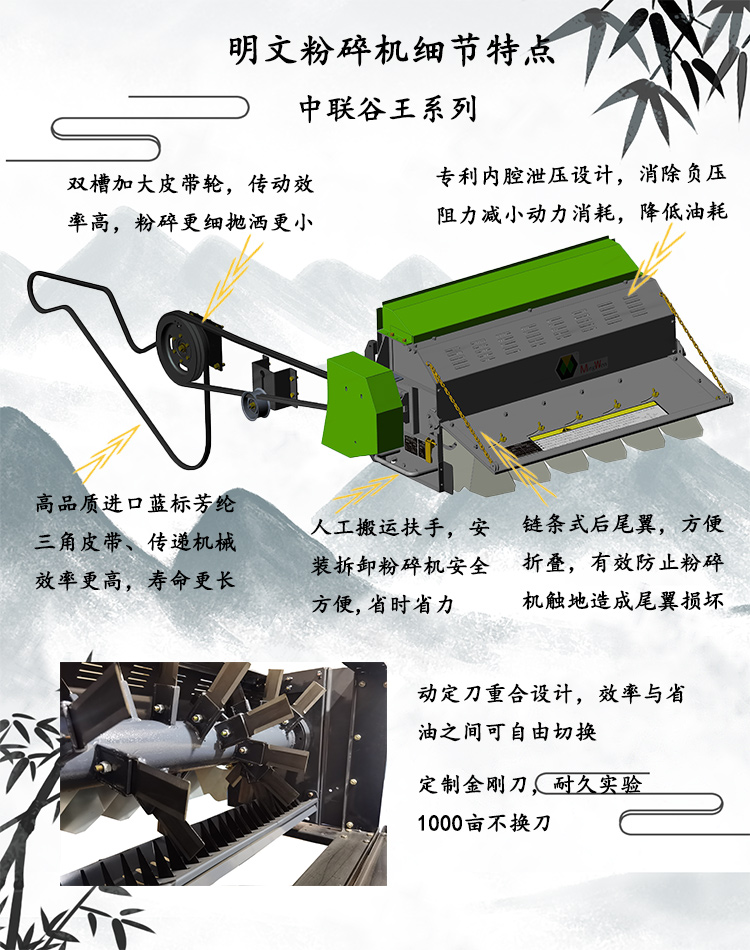 明文粉碎机细节特点

中联谷王系列

双槽加大皮带轮，传动效率高，粉碎更细抛洒更小

专利内腔泄压设计，消除负压阻力减小动力消耗，降低油耗

高品质进口蓝标芳纶三角皮带、传递机械效率更高，寿命更长

人工搬运扶手，安装拆卸粉碎机安全方便，省时省力

链条式后尾翼，方便折叠，有效防止粉碎机触地造成尾翼损坏

动定刀重合设计，效率与省油之间可自由切换

定制金刚刀，耐久实验1000亩不换刀